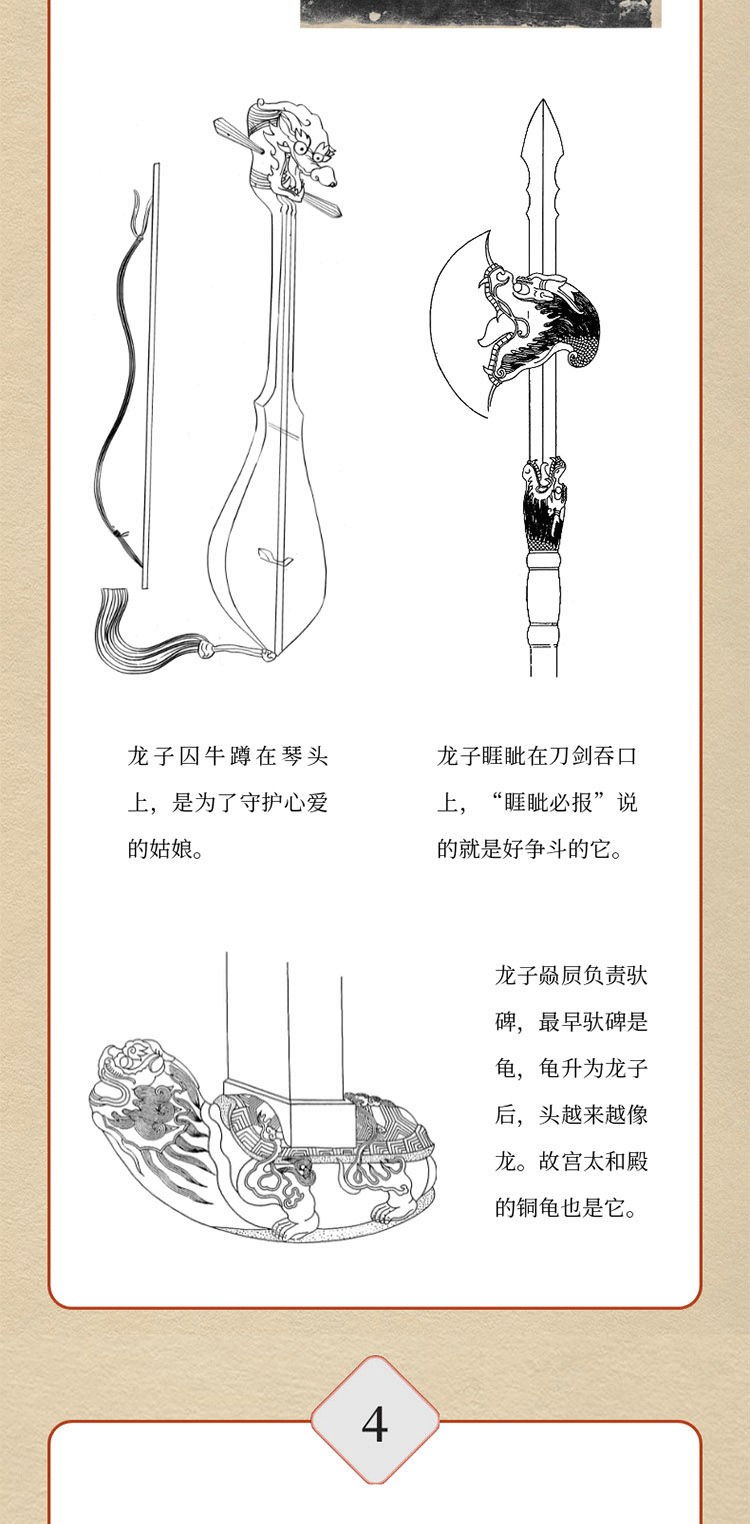 龙子囚牛蹲在琴头上，是为了守护心爱的姑娘。

龙子睚眦在刀剑吞口上，“睚眦必报”说的就是好争斗的它。

龙子赑屃负责驮碑，最早驮碑是龟，龟升为龙子后，头越来越像龙。故宫太和殿的铜龟也是它。

4