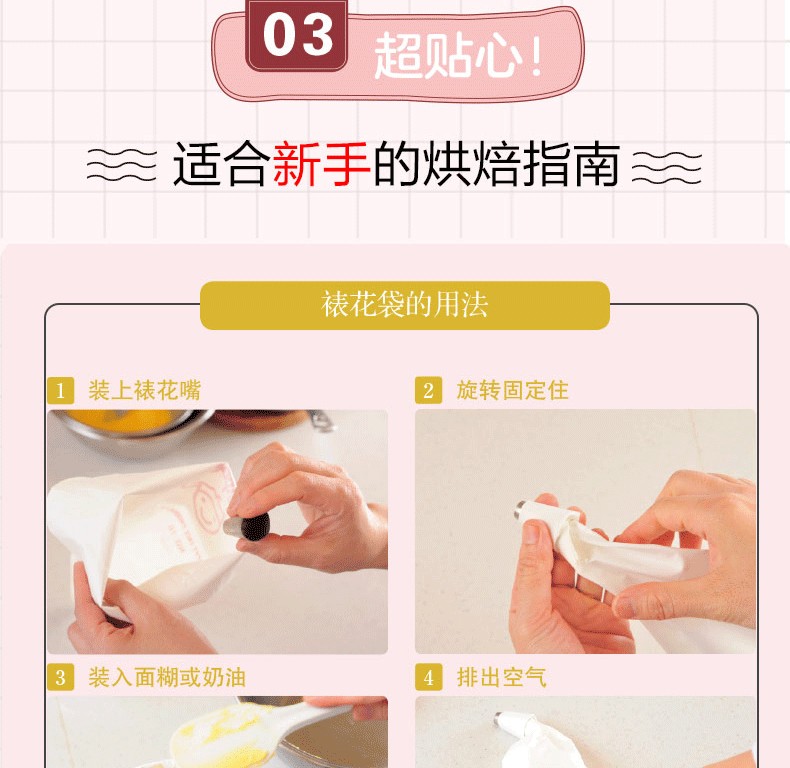 03 超贴心!

适合新手的烘焙指南

裱花袋的用法

1 装上裱花嘴

2 旋转固定住

3 装入面糊或奶油

4 排出空气