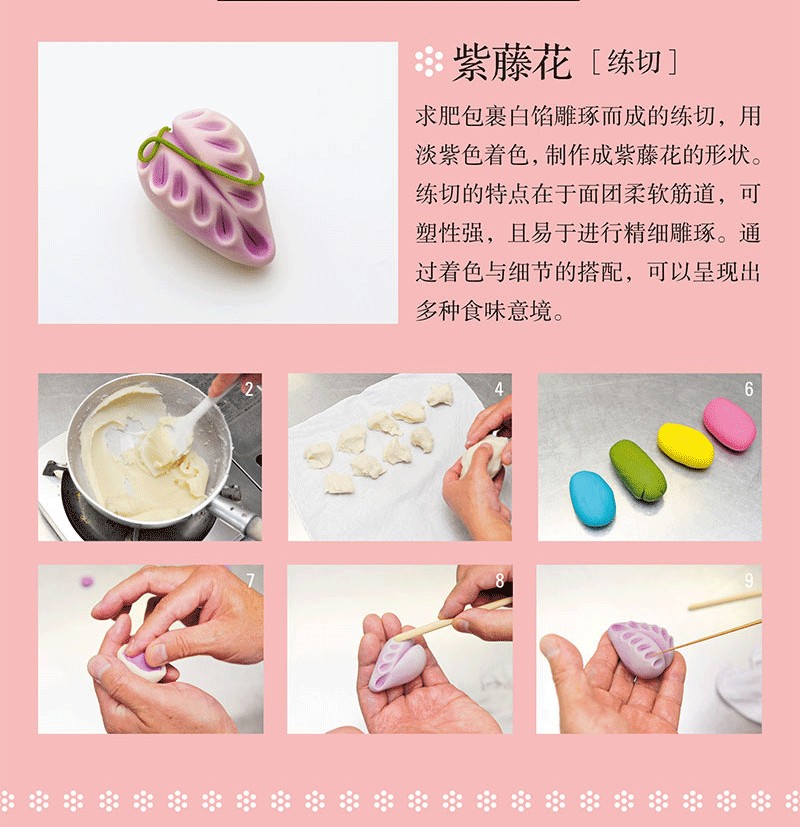 紫藤花［练切］

求肥包裹白馅雕琢而成的练切，用淡紫色着色，制作成紫藤花的形状。练切的特点在于面团柔软筋道，可塑性强，且易于进行精细雕琢。通过着色与细节的搭配，可以呈现出多种食味意境。

2

4

6

7

8

9